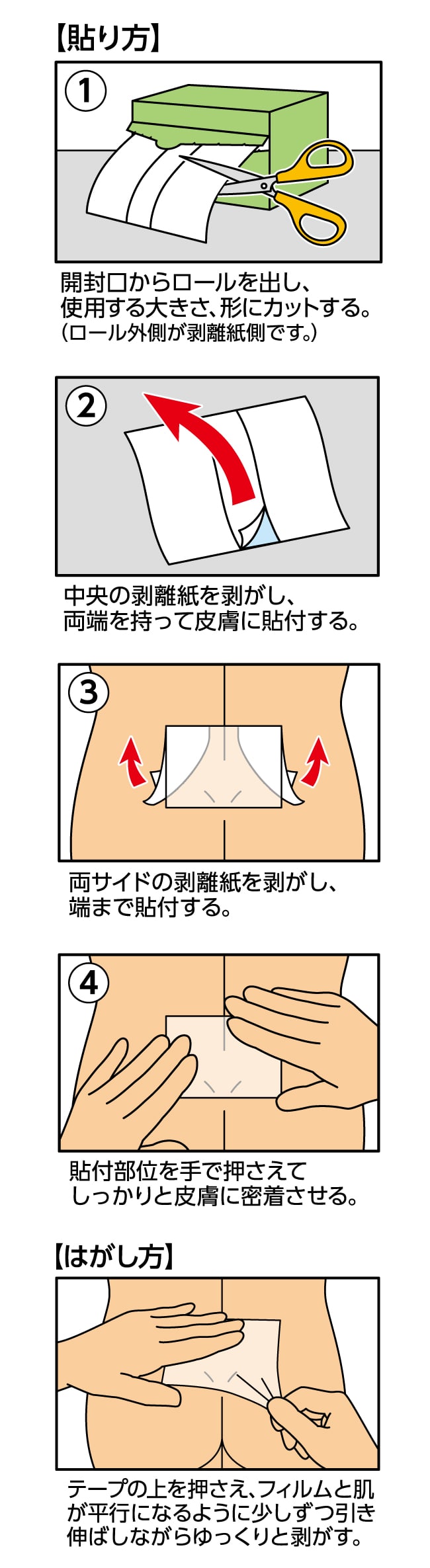 【貼り方】

①

開封口からロールを出し、使用する大きさ、形にカットする。（ロール外側が剥離紙側です。）

②

中央の剥離紙を剥がし、両端を持って皮膚に貼付する。

③

両サイドの剥離紙を剥がし、端まで貼付する。

④

貼付部位を手で押さえてしっかりと皮膚に密着させる。

【はがし方】

テープの上を押さえ、フィルムと肌が平行になるように少しずつ引き伸ばしながらゆっくりと剥がす。